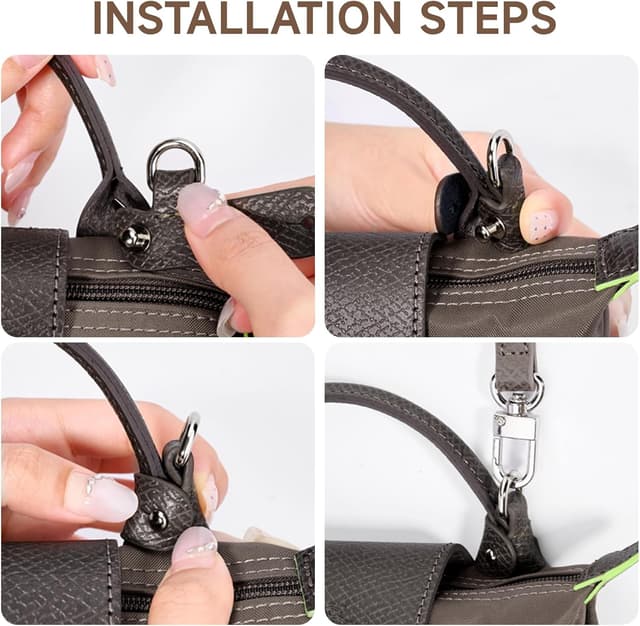 INSTALLATION STEPS