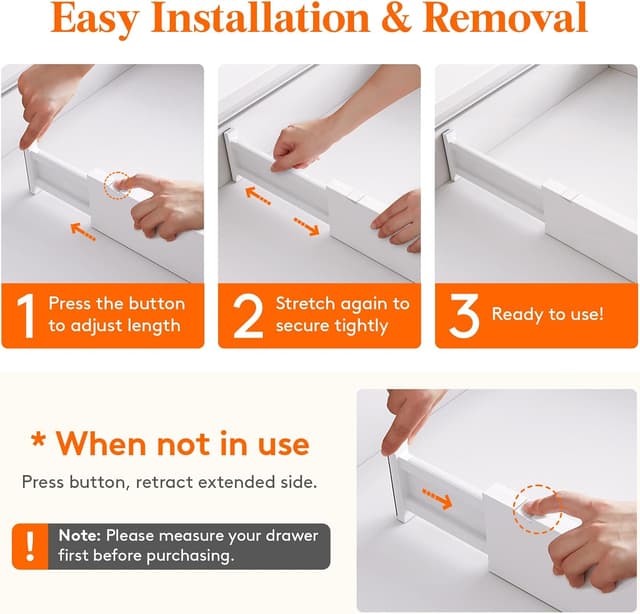 Easy Installation & Removal

1 Press the button to adjust length

2 Stretch again to secure tightly

3 Ready to use!

* When not in use

Press button, retract extended side.

! Note: Please measure your drawer first before purchasing.