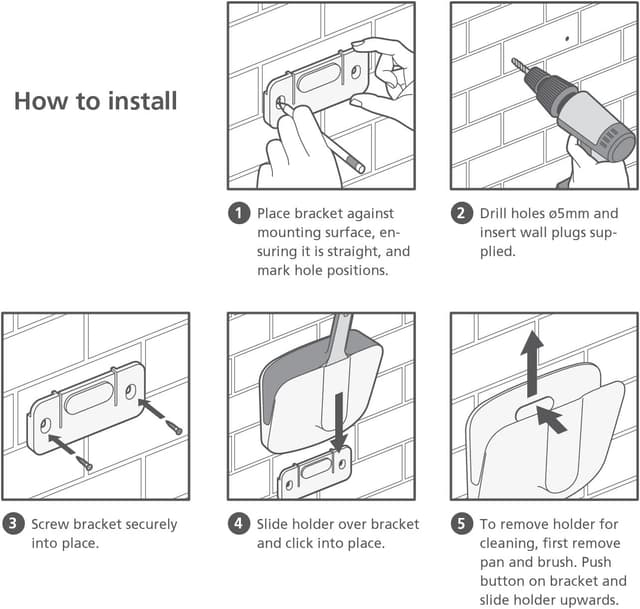 How to install

1 Place bracket against mounting surface, ensuring it is straight, and mark hole positions.

2 Drill holes ø5mm and insert wall plugs supplied.

3 Screw bracket securely into place.

4 Slide holder over bracket and click into place.

5 To remove holder for cleaning, first remove pan and brush. Push button on bracket and slide holder upwards.