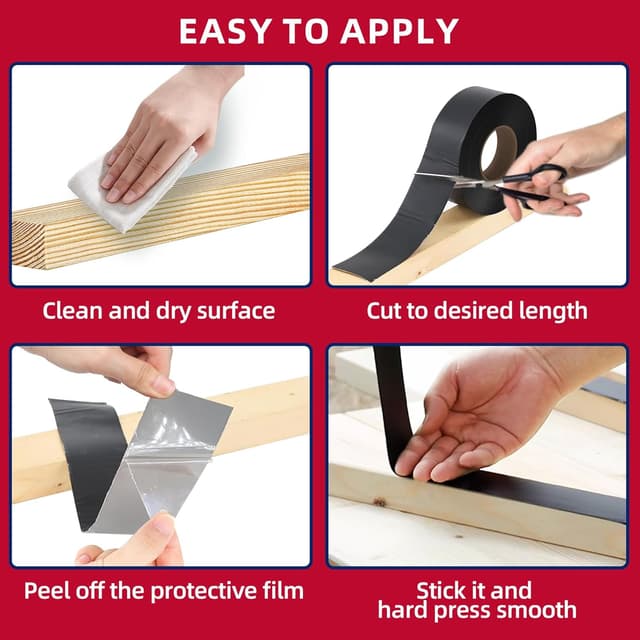 EASY TO APPLY

Clean and dry surface

Cut to desired length

Peel off the protective film

Stick it and hard press smooth