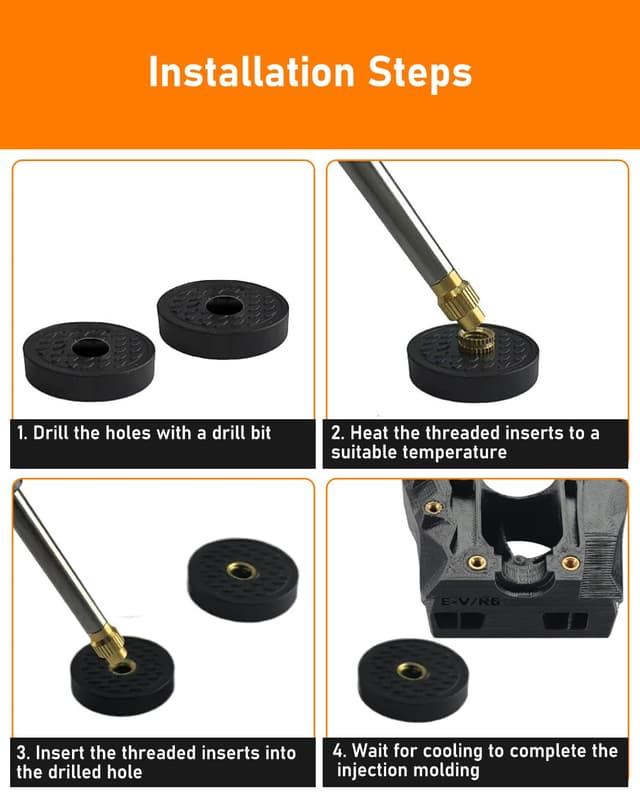 Installation Steps

1. Drill the holes with a drill bit

2. Heat the threaded inserts to a suitable temperature

3. Insert the threaded inserts into the drilled hole

E-V/N5

4. Wait for cooling to complete the injection molding