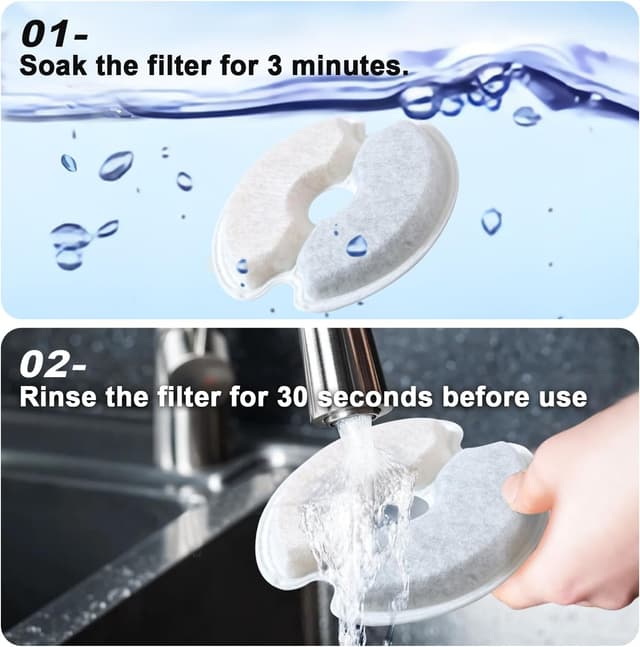 01-
Soak the filter for 3 minutes.

02-
Rinse the filter for 30 seconds before use