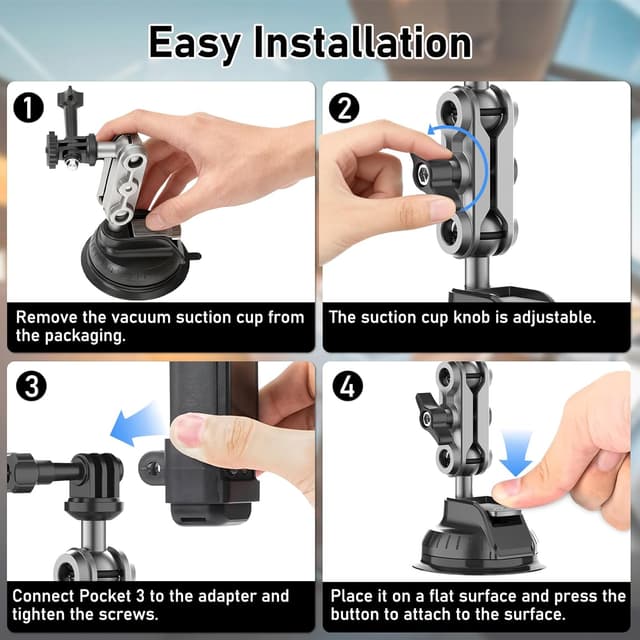 Easy Installation

1

Remove the vacuum suction cup from the packaging.

2

The suction cup knob is adjustable.

3

Connect Pocket 3 to the adapter and tighten the screws.

4

Place it on a flat surface and press the button to attach to the surface.