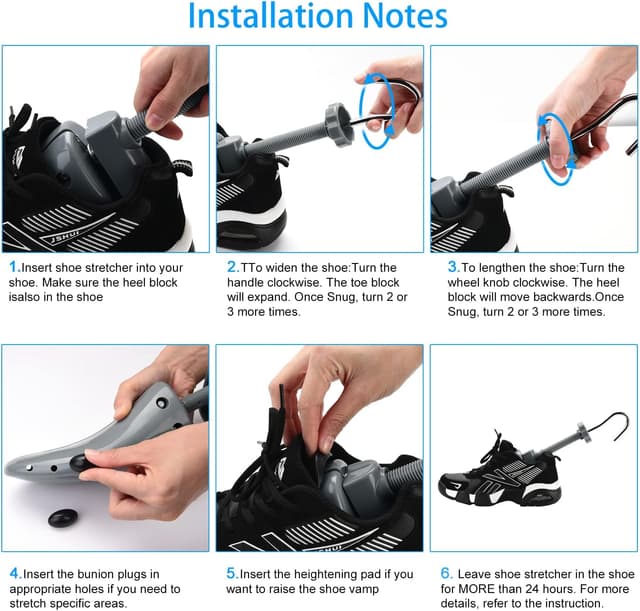 Installation Notes

JSHUI

1.Insert shoe stretcher into your shoe. Make sure the heel block isalso in the shoe

2.TTo widen the shoe:Turn the handle clockwise. The toe block will expand. Once Snug, turn 2 or 3 more times.

3.To lengthen the shoe:Turn the wheel knob clockwise. The heel block will move backwards.Once Snug, turn 2 or 3 more times.

JSHUI

4.Insert the bunion plugs in appropriate holes if you need to stretch specific areas.

5.Insert the heightening pad if you want to raise the shoe vamp

6. Leave shoe stretcher in the shoe for MORE than 24 hours. For more details, refer to the instruction.