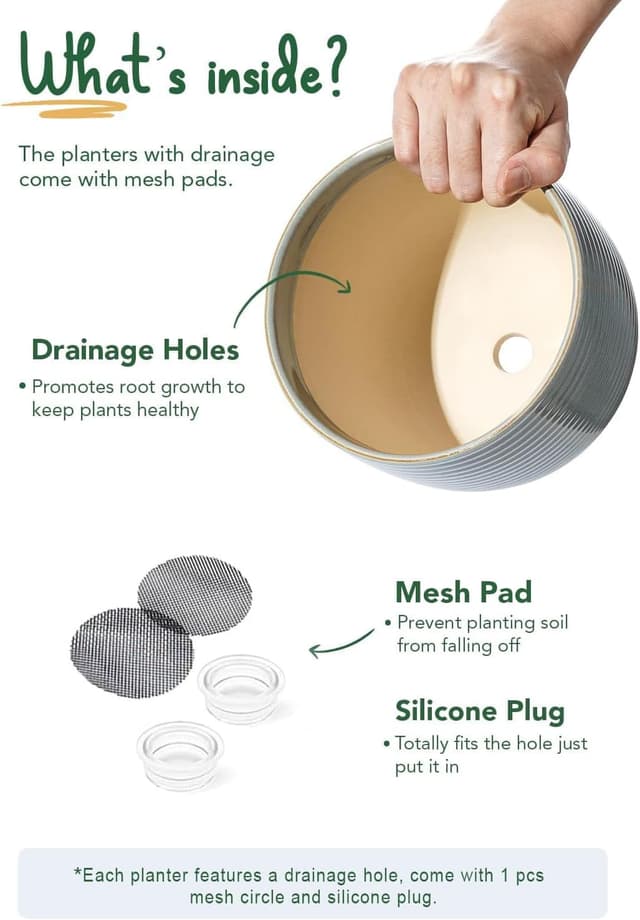 What's inside?

The planters with drainage come with mesh pads.

Drainage Holes

• Promotes root growth to keep plants healthy

Mesh Pad

• Prevent planting soil from falling off

Silicone Plug

• Totally fits the hole just put it in

*Each planter features a drainage hole, come with 1 pcs mesh circle and silicone plug.