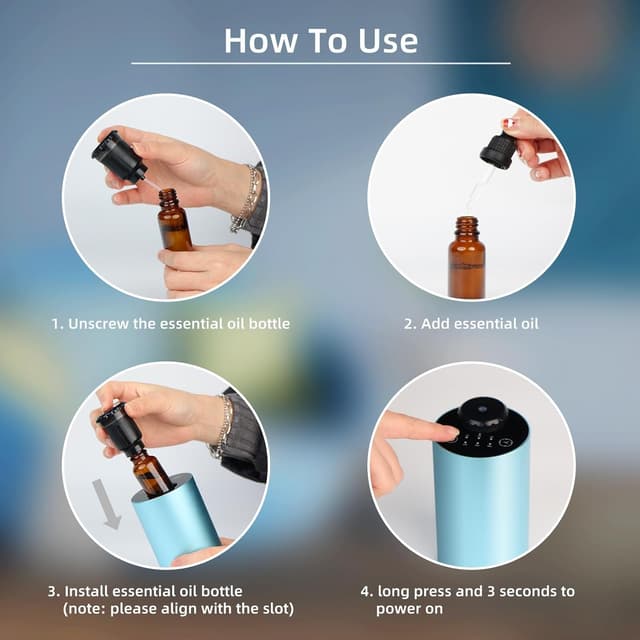 How To Use

1. Unscrew the essential oil bottle

2. Add essential oil

3. Install essential oil bottle
(note: please align with the slot)

4. long press and 3 seconds to power on