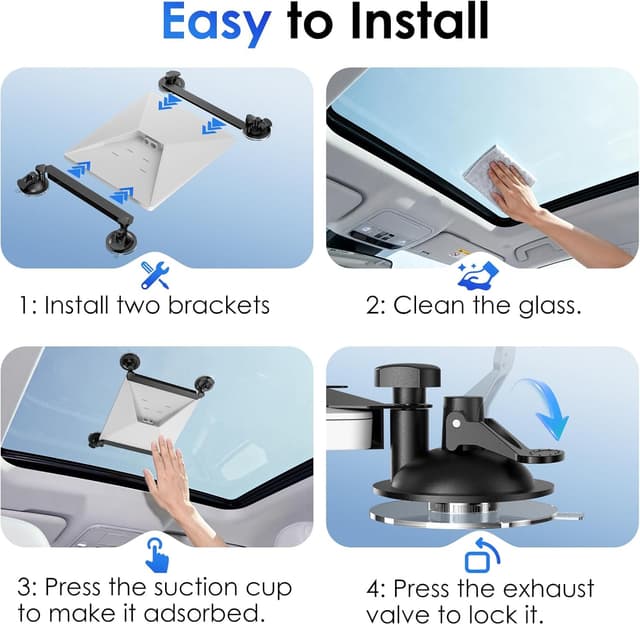 Easy to Install

1: Install two brackets

2: Clean the glass.

3: Press the suction cup to make it adsorbed.

4: Press the exhaust valve to lock it.