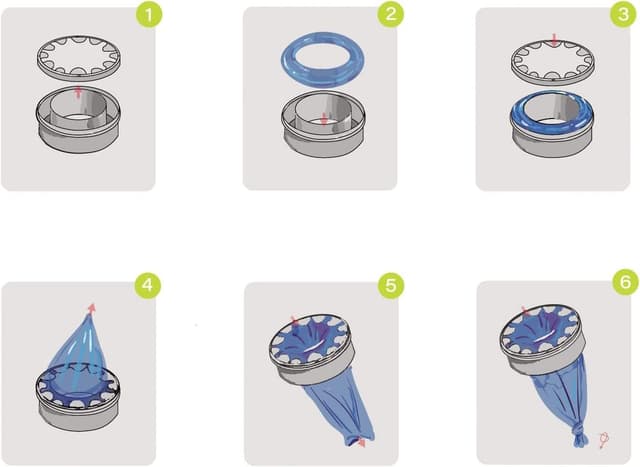 1

2

3

4

5

6