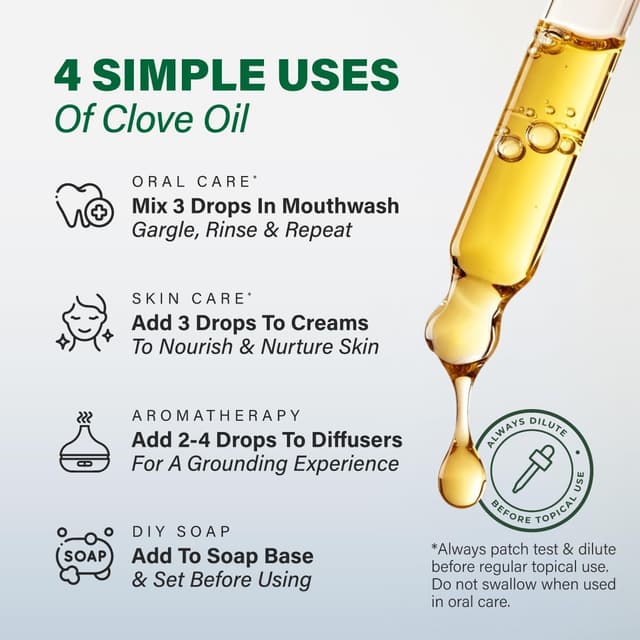 4 SIMPLE USES
Of Clove Oil

ORAL CARE*
Mix 3 Drops In Mouthwash
Gargle, Rinse & Repeat

SKIN CARE*
Add 3 Drops To Creams
To Nourish & Nurture Skin

AROMATHERAPY
Add 2-4 Drops To Diffusers
For A Grounding Experience

SOAP
DIY SOAP
Add To Soap Base
& Set Before Using

ALWAYS DILUTE BEFORE TOPICAL USE

*Always patch test & dilute before regular topical use. Do not swallow when used in oral care.