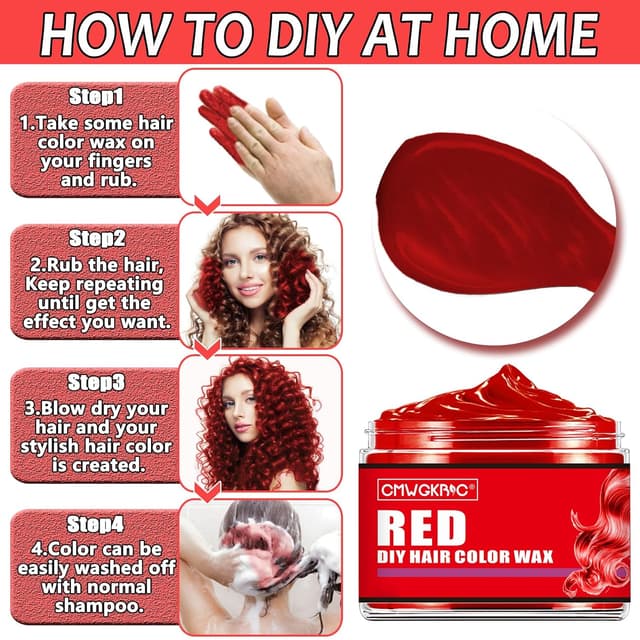 HOW TO DIY AT HOME

Step1
1.Take some hair color wax on your fingers and rub.

Step2
2.Rub the hair, Keep repeating until get the effect you want.

Step3
3.Blow dry your hair and your stylish hair color is created.

Step4
4.Color can be easily washed off with normal shampoo.

CMWGKRIC®
RED
DIY HAIR COLOR WAX