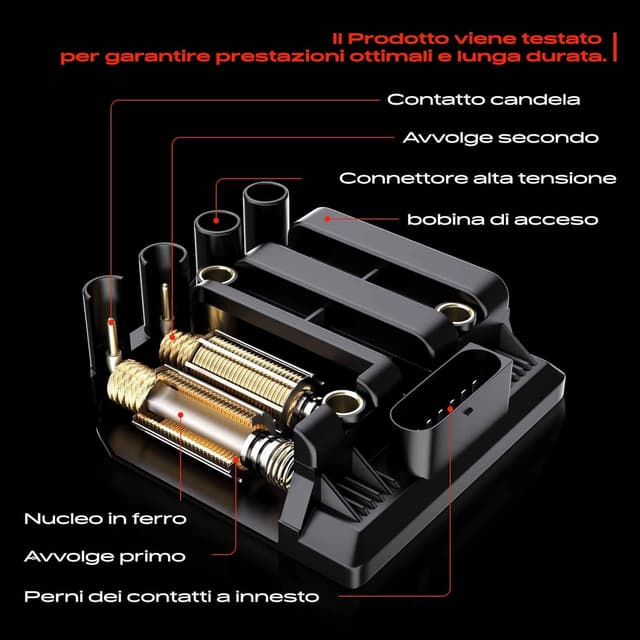 Il Prodotto viene testato per garantire prestazioni ottimali e lunga durata.

Contatto candela

Avvolge secondo

Connettore alta tensione

bobina di acceso

Nucleo in ferro

Avvolge primo

Perni dei contatti a innesto