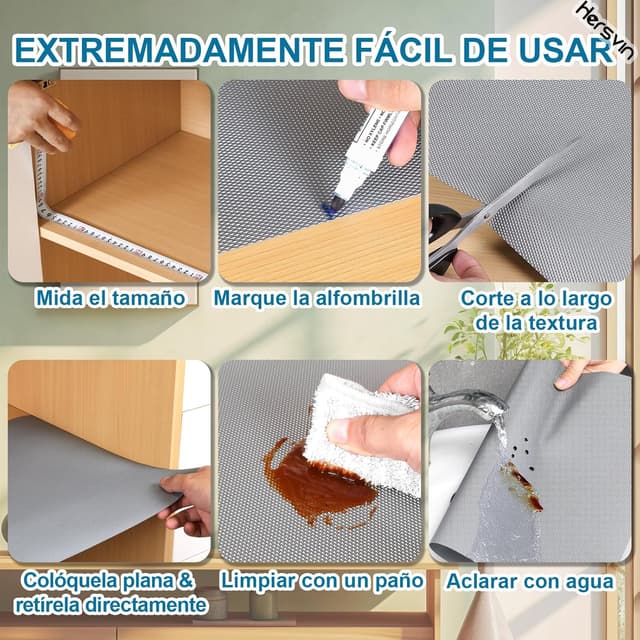 Hersvin

EXTREMADAMENTE FÁCIL DE USAR

Mida el tamaño

Marque la alfombrilla

Corte a lo largo de la textura

Colóquela plana & retírela directamente

Limpiar con un paño

Aclarar con agua