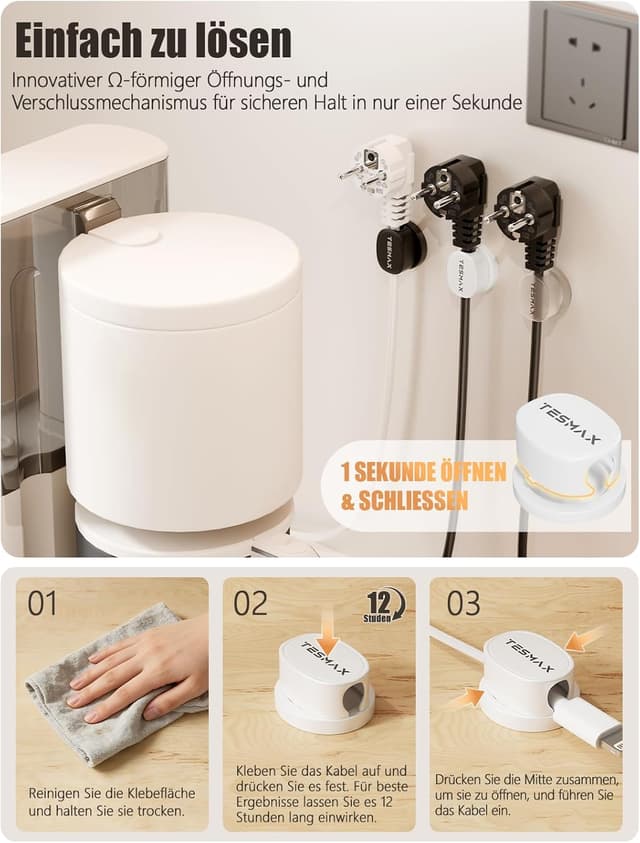 Einfach zu lösen

Innovativer Ω-förmiger Öffnungs- und Verschlussmechanismus für sicheren Halt in nur einer Sekunde

TESMAX

TESMAX

TESMAX

TESMAX

1 SEKUNDE ÖFFNEN & SCHLIESSEN

01

Reinigen Sie die Klebefläche und halten Sie sie trocken.

02

12 Studen

TESMAX

Kleben Sie das Kabel auf und drücken Sie es fest. Für beste Ergebnisse lassen Sie es 12 Stunden lang einwirken.

03

TESMAX

Drücken Sie die Mitte zusammen, um sie zu öffnen, und führen Sie das Kabel ein.