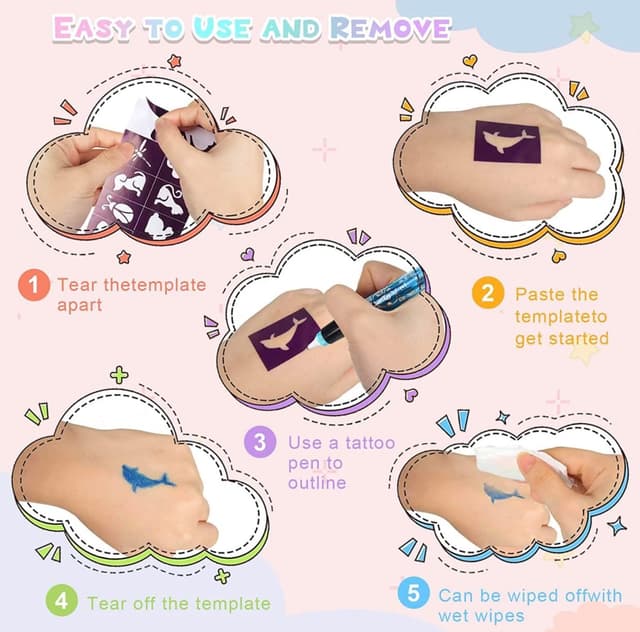 EASY TO USE AND REMOVE

1 Tear thetemplate apart

2 Paste the templateto get started

3 Use a tattoo pen to outline

4 Tear off the template

5 Can be wiped offwith wet wipes