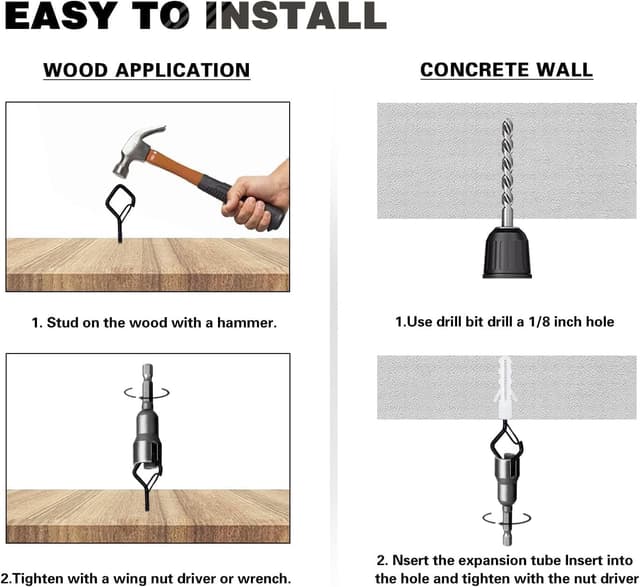 EASY TO INSTALL

WOOD APPLICATION

1. Stud on the wood with a hammer.

2.Tighten with a wing nut driver or wrench.

CONCRETE WALL

1.Use drill bit drill a 1/8 inch hole

2. Nsert the expansion tube Insert into the hole and tighten with the nut driver