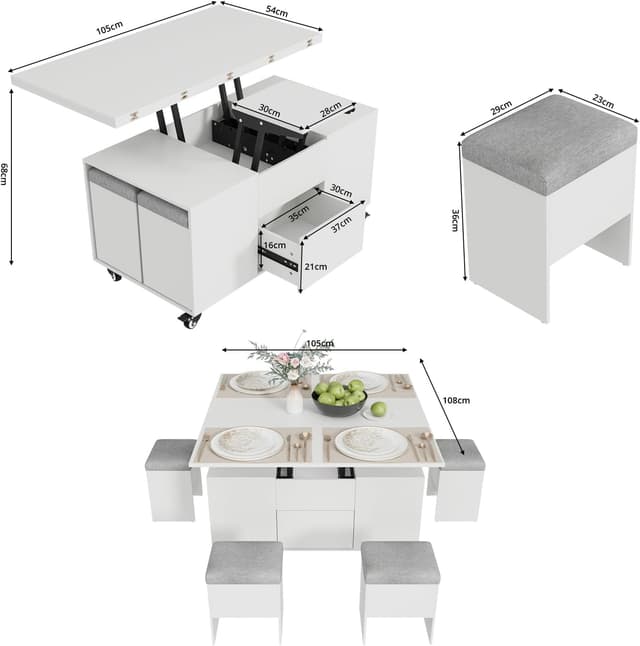 105cm
54cm
68cm
30cm
28cm
30cm
35cm
37cm
16cm
21cm
29cm
23cm
36cm
105cm
108cm