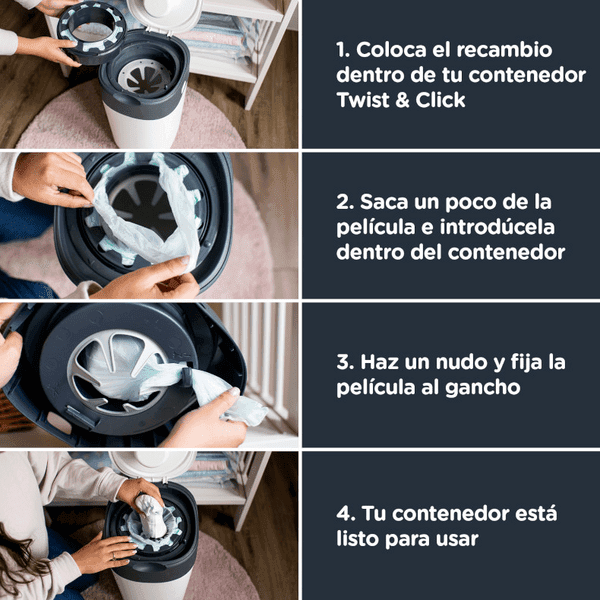 1. Coloca el recambio dentro de tu contenedor Twist & Click

2. Saca un poco de la película e introdúcela dentro del contenedor

3. Haz un nudo y fija la película al gancho

4. Tu contenedor está listo para usar