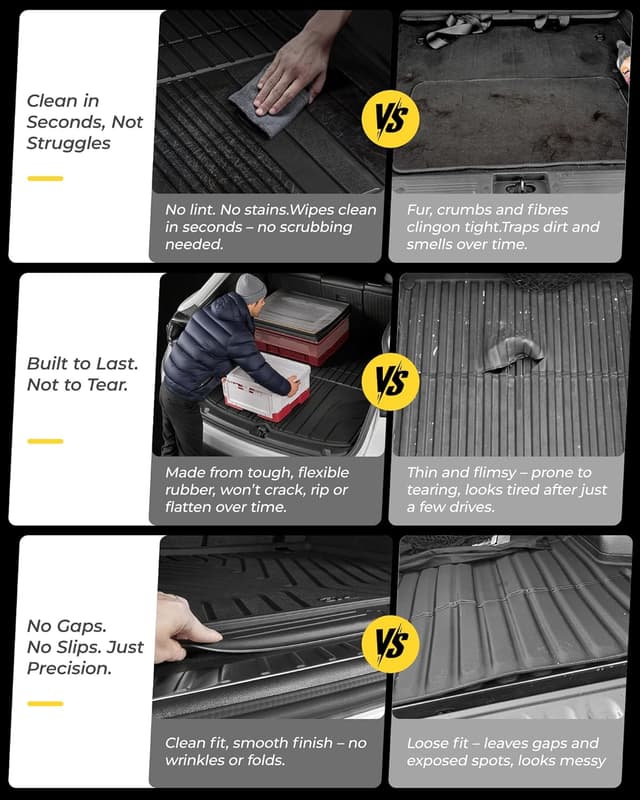 Clean in Seconds, Not Struggles

VS

No lint. No stains.Wipes clean in seconds – no scrubbing needed.

Fur, crumbs and fibres clingon tight.Traps dirt and smells over time.

Built to Last. Not to Tear.

VS

Made from tough, flexible rubber, won't crack, rip or flatten over time.

Thin and flimsy – prone to tearing, looks tired after just a few drives.

No Gaps. No Slips. Just Precision.

VS

Clean fit, smooth finish – no wrinkles or folds.

Loose fit – leaves gaps and exposed spots, looks messy