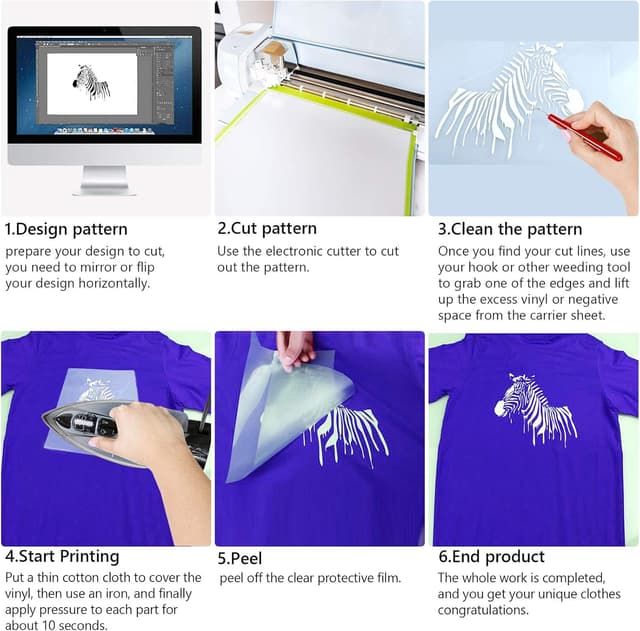 1.Design pattern
prepare your design to cut, you need to mirror or flip your design horizontally.

2.Cut pattern
Use the electronic cutter to cut out the pattern.

3.Clean the pattern
Once you find your cut lines, use your hook or other weeding tool to grab one of the edges and lift up the excess vinyl or negative space from the carrier sheet.

4.Start Printing
Put a thin cotton cloth to cover the vinyl, then use an iron, and finally apply pressure to each part for about 10 seconds.

5.Peel
peel off the clear protective film.

6.End product
The whole work is completed, and you get your unique clothes congratulations.