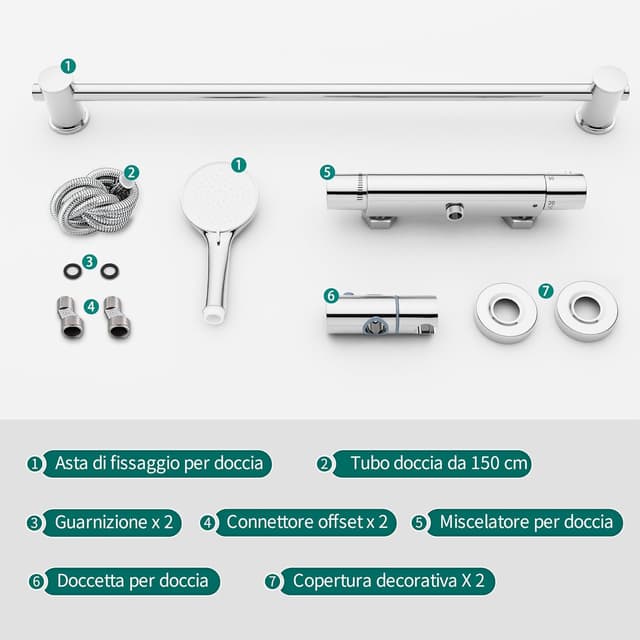 1

2

1

5

3

4

6

7

1 Asta di fissaggio per doccia

2 Tubo doccia da 150 cm

3 Guarnizione x 2

4 Connettore offset x 2

5 Miscelatore per doccia

6 Doccetta per doccia

7 Copertura decorativa X 2