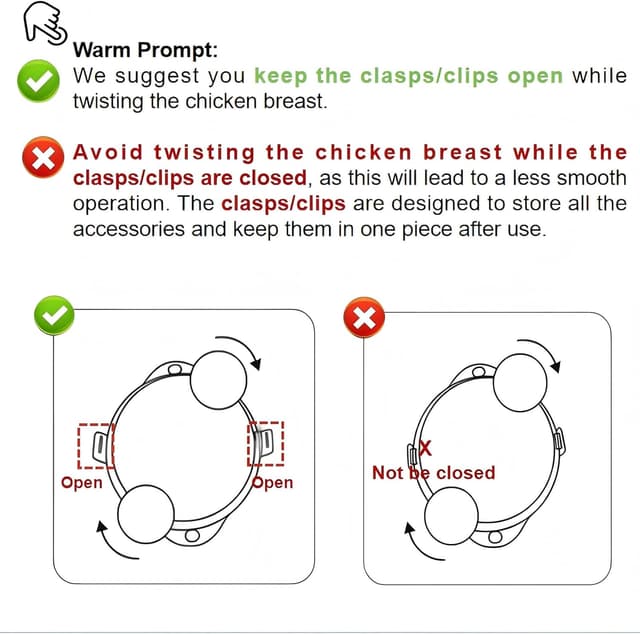 Warm Prompt:
We suggest you keep the clasps/clips open while twisting the chicken breast.

Avoid twisting the chicken breast while the clasps/clips are closed, as this will lead to a less smooth operation. The clasps/clips are designed to store all the accessories and keep them in one piece after use.

Open

Open

X
Not be closed