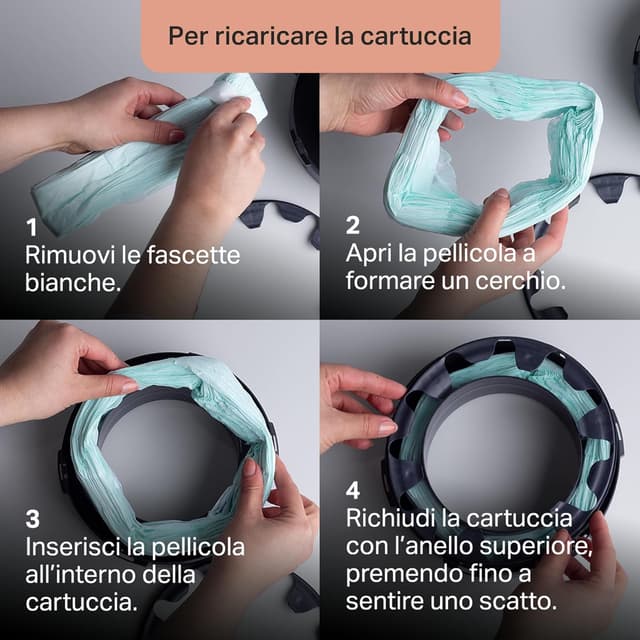 Per ricaricare la cartuccia

1
Rimuovi le fascette bianche.

2
Apri la pellicola a formare un cerchio.

3
Inserisci la pellicola all'interno della cartuccia.

4
Richiudi la cartuccia con l'anello superiore, premendo fino a sentire uno scatto.