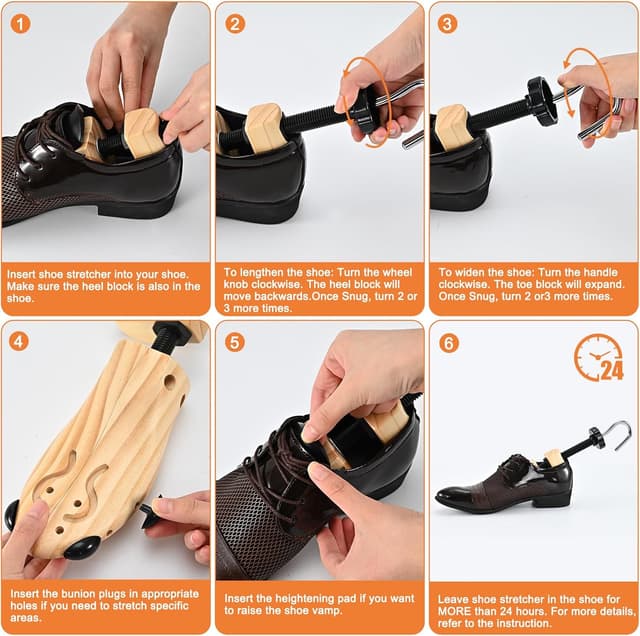 1

Insert shoe stretcher into your shoe. Make sure the heel block is also in the shoe.

2

To lengthen the shoe: Turn the wheel knob clockwise. The heel block will move backwards.Once Snug, turn 2 or 3 more times.

3

To widen the shoe: Turn the handle clockwise. The toe block will expand. Once Snug, turn 2 or3 more times.

4

Insert the bunion plugs in appropriate holes if you need to stretch specific areas.

5

Insert the heightening pad if you want to raise the shoe vamp.

6

24

Leave shoe stretcher in the shoe for MORE than 24 hours. For more details, refer to the instruction.