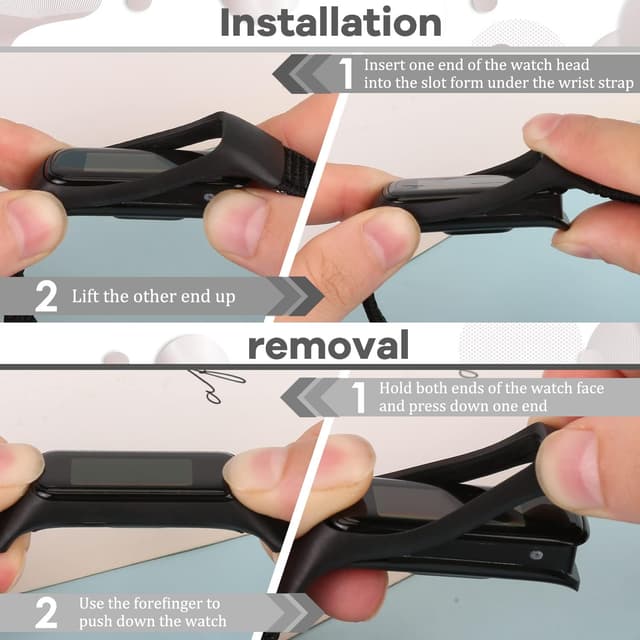 Installation

1 Insert one end of the watch head into the slot form under the wrist strap

2 Lift the other end up

removal

1 Hold both ends of the watch face and press down one end

2 Use the forefinger to push down the watch