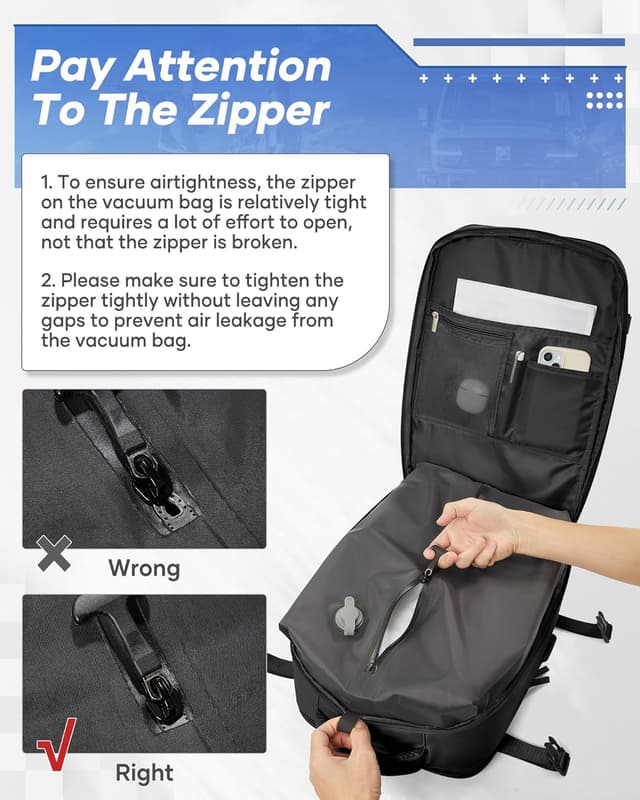 Pay Attention To The Zipper

1. To ensure airtightness, the zipper on the vacuum bag is relatively tight and requires a lot of effort to open, not that the zipper is broken.

2. Please make sure to tighten the zipper tightly without leaving any gaps to prevent air leakage from the vacuum bag.

Wrong

Right