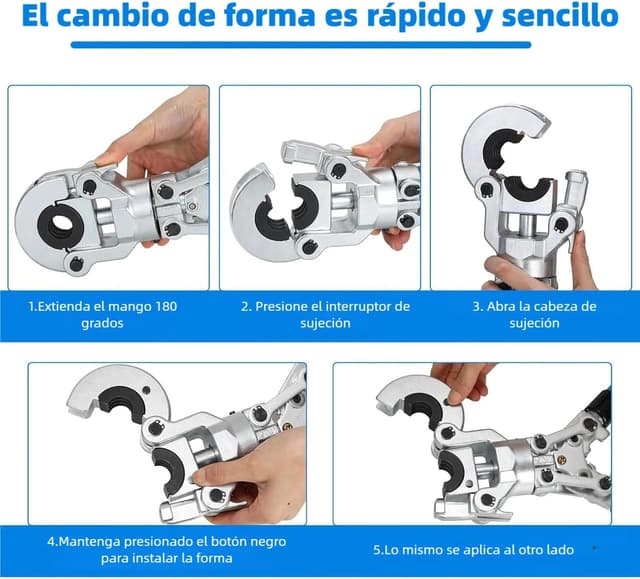 El cambio de forma es rápido y sencillo

1.Extienda el mango 180 grados

2. Presione el interruptor de sujeción

3. Abra la cabeza de sujeción

4.Mantenga presionado el botón negro para instalar la forma

5.Lo mismo se aplica al otro lado