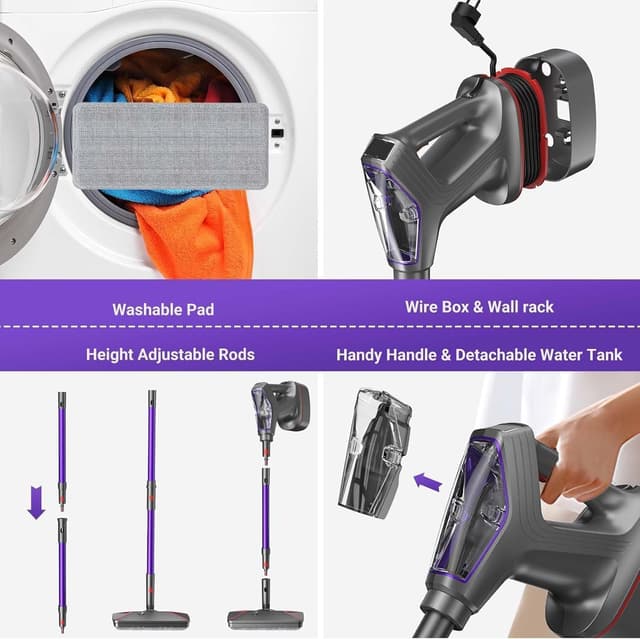 Washable Pad

Wire Box & Wall rack

Height Adjustable Rods

Handy Handle & Detachable Water Tank