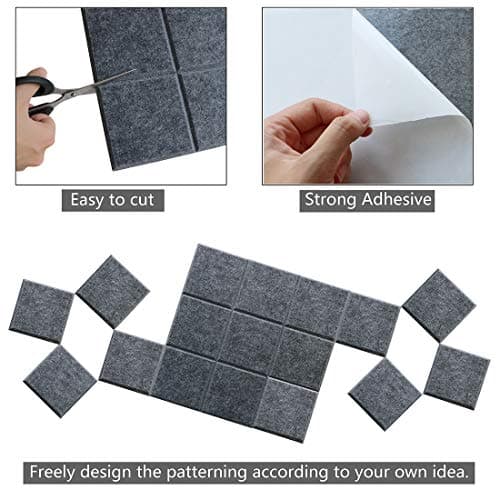 Easy to cut

Strong Adhesive

Freely design the patterning according to your own idea.