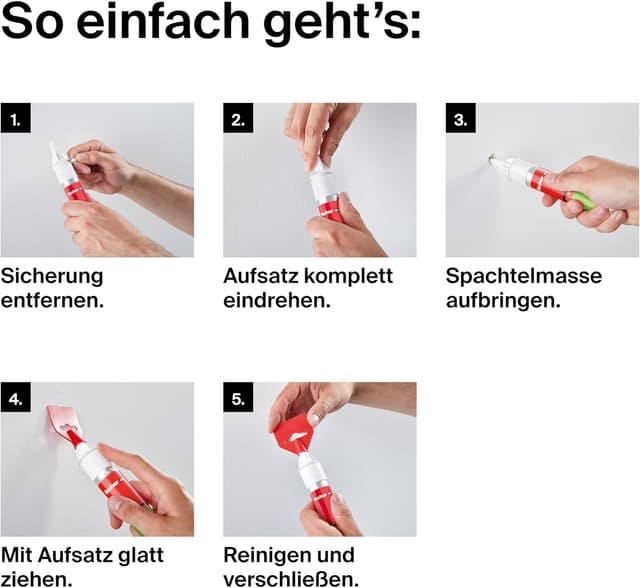 So einfach geht's:

1.

Sicherung entfernen.

2.

Aufsatz komplett eindrehen.

3.

Spachtelmasse aufbringen.

4.

Mit Aufsatz glatt ziehen.

5.

Reinigen und verschließen.