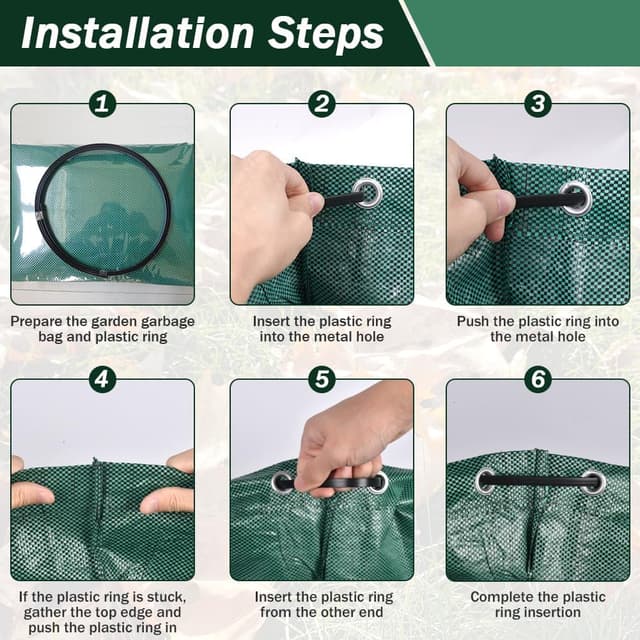 Installation Steps

1

Prepare the garden garbage bag and plastic ring

2

Insert the plastic ring into the metal hole

3

Push the plastic ring into the metal hole

4

If the plastic ring is stuck, gather the top edge and push the plastic ring in

5

Insert the plastic ring from the other end

6

Complete the plastic ring insertion