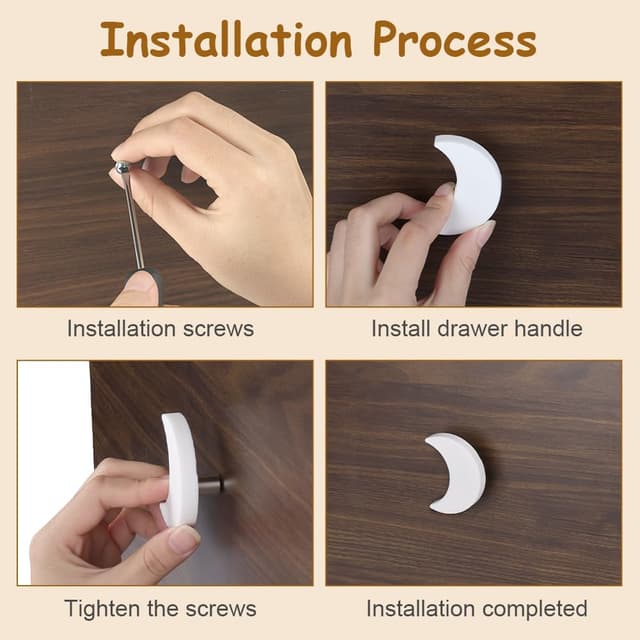 Installation Process

Installation screws

Install drawer handle

Tighten the screws

Installation completed