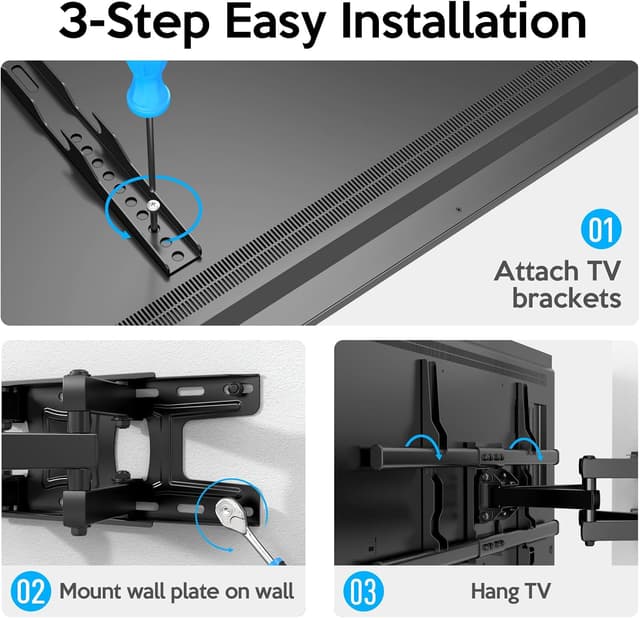 3-Step Easy Installation

01
Attach TV brackets

02 Mount wall plate on wall

03 Hang TV