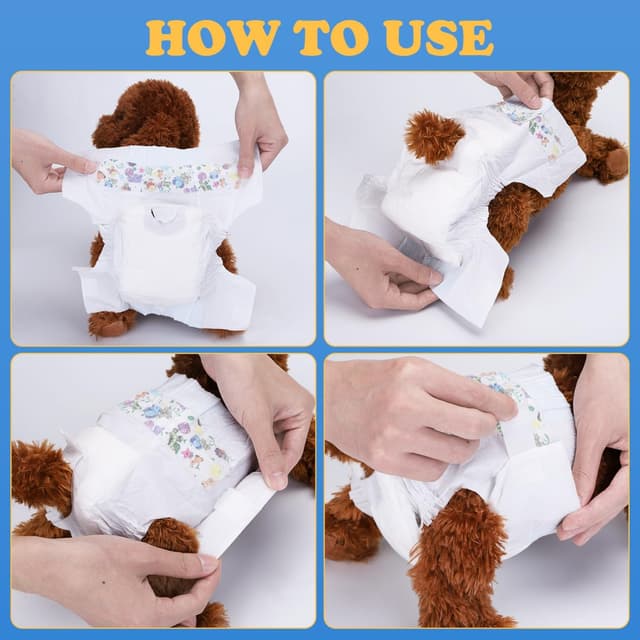 HOW TO USE