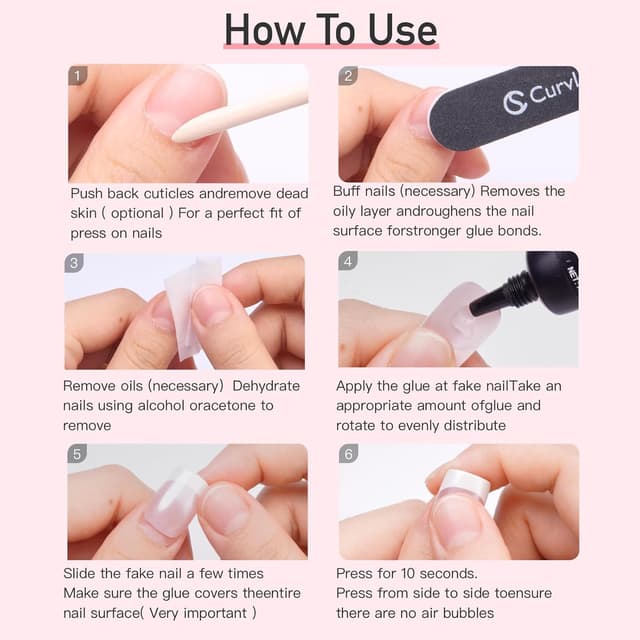 How To Use

1

Push back cuticles andremove dead skin ( optional ) For a perfect fit of press on nails

2

Curvl

Buff nails (necessary) Removes the oily layer androughens the nail surface forstronger glue bonds.

3

Remove oils (necessary) Dehydrate nails using alcohol oracetone to remove

4

NET

Apply the glue at fake nailTake an appropriate amount ofglue and rotate to evenly distribute

5

Slide the fake nail a few times
Make sure the glue covers theentire nail surface( Very important )

6

Press for 10 seconds.
Press from side to side toensure there are no air bubbles