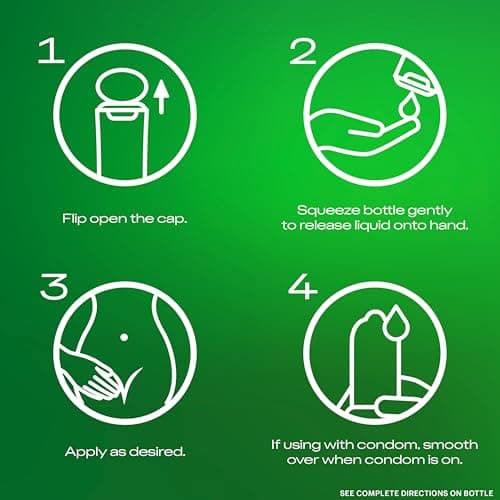 1

Flip open the cap.

2

Squeeze bottle gently to release liquid onto hand.

3

Apply as desired.

4

If using with condom, smooth over when condom is on.

SEE COMPLETE DIRECTIONS ON BOTTLE