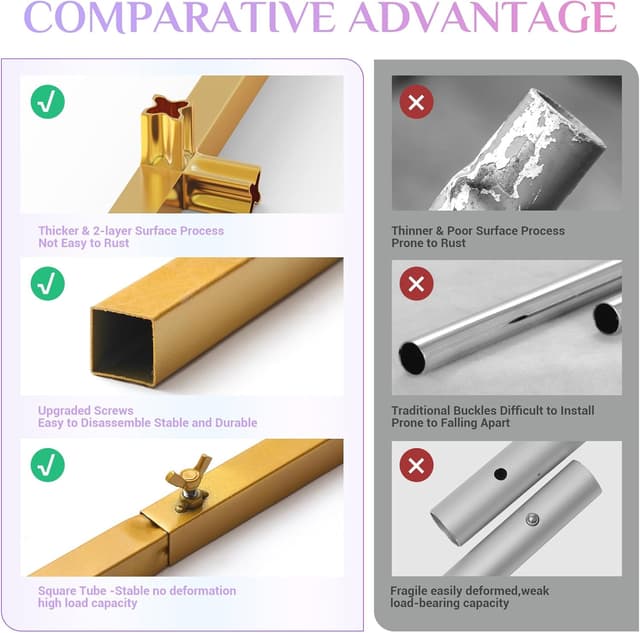 COMPARATIVE ADVANTAGE

Thicker & 2-layer Surface Process
Not Easy to Rust

Upgraded Screws
Easy to Disassemble Stable and Durable

Square Tube -Stable no deformation
high load capacity

Thinner & Poor Surface Process
Prone to Rust

Traditional Buckles Difficult to Install
Prone to Falling Apart

Fragile easily deformed,weak
load-bearing capacity