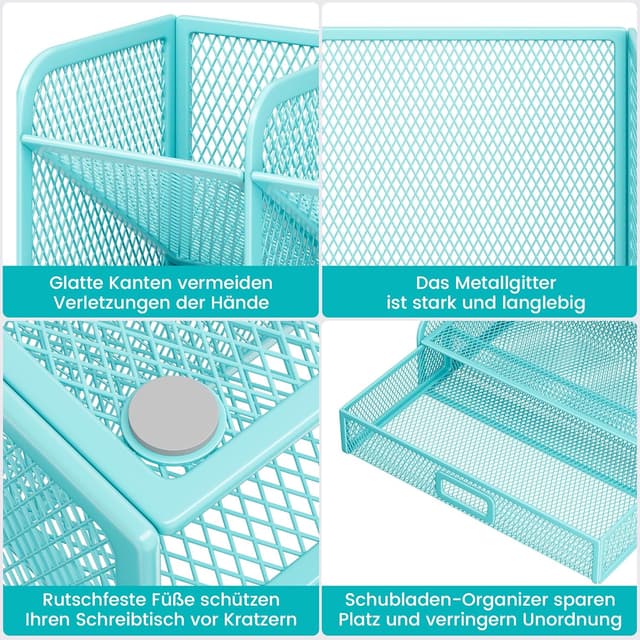 Glatte Kanten vermeiden Verletzungen der Hände

Das Metallgitter ist stark und langlebig

Rutschfeste Füße schützen Ihren Schreibtisch vor Kratzern

Schubladen-Organizer sparen Platz und verringern Unordnung