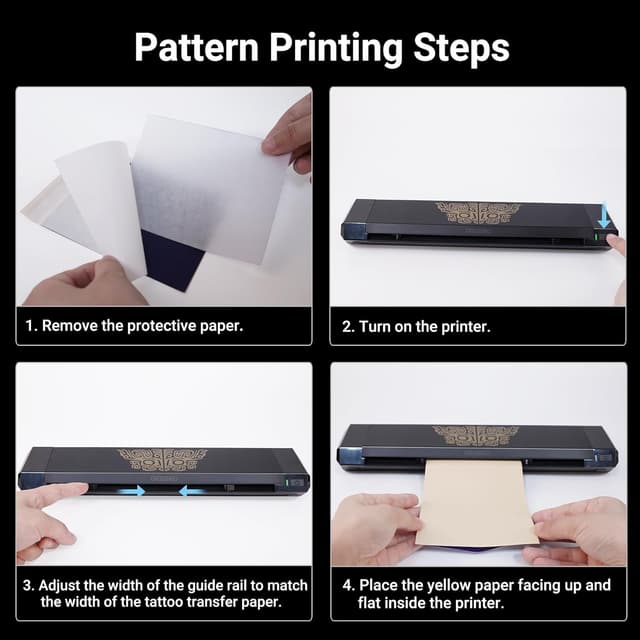 Pattern Printing Steps

1. Remove the protective paper.

2. Turn on the printer.

3. Adjust the width of the guide rail to match the width of the tattoo transfer paper.

4. Place the yellow paper facing up and flat inside the printer.