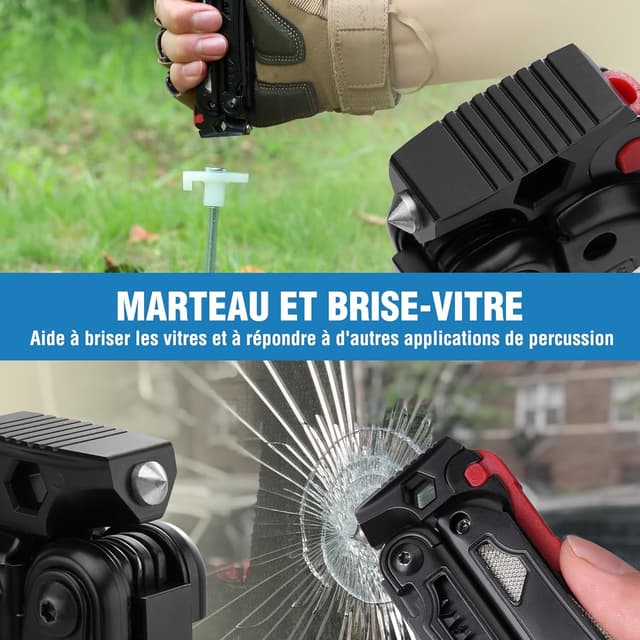 MARTEAU ET BRISE-VITRE
Aide à briser les vitres et à répondre à d'autres applications de percussion