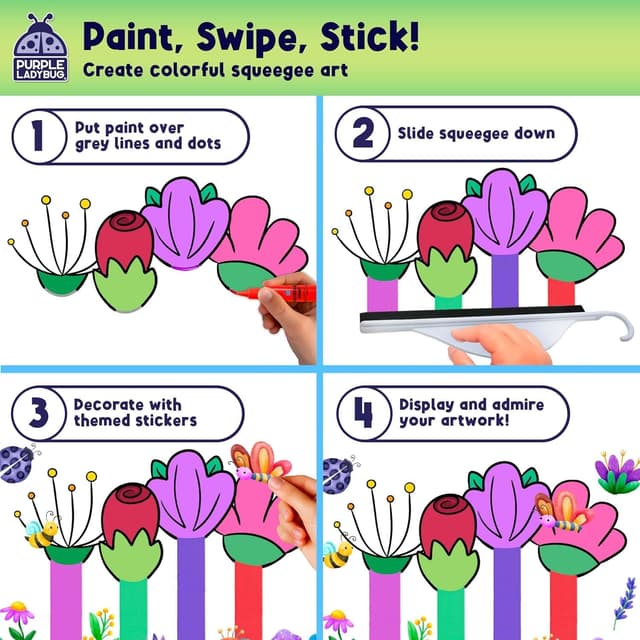 PURPLE LADYBUG

Paint, Swipe, Stick!
Create colorful squeegee art

1 Put paint over grey lines and dots

2 Slide squeegee down

3 Decorate with themed stickers

4 Display and admire your artwork!