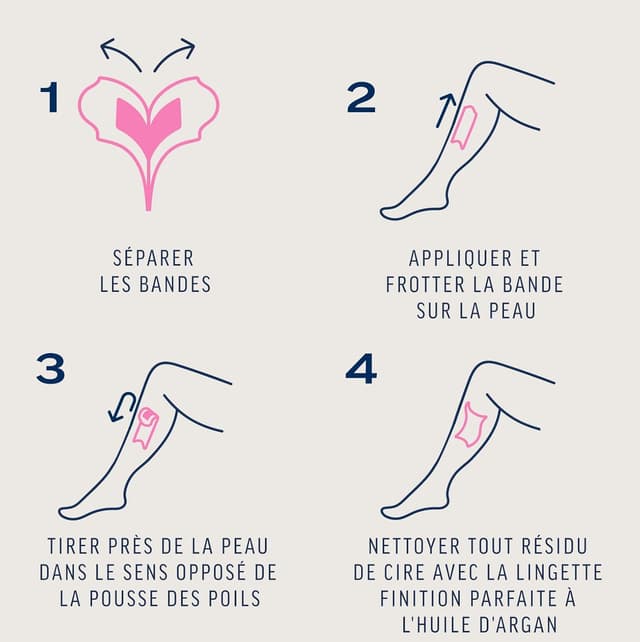 1

SÉPARER LES BANDES

2

APPLIQUER ET FROTTER LA BANDE SUR LA PEAU

3

TIRER PRÈS DE LA PEAU DANS LE SENS OPPOSÉ DE LA POUSSE DES POILS

4

NETTOYER TOUT RÉSIDU DE CIRE AVEC LA LINGETTE FINITION PARFAITE À L'HUILE D'ARGAN