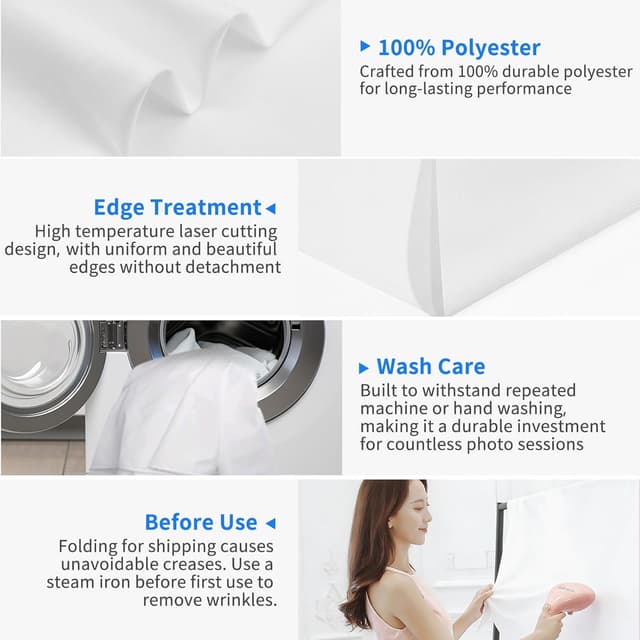 100% Polyester
Crafted from 100% durable polyester for long-lasting performance

Edge Treatment
High temperature laser cutting design, with uniform and beautiful edges without detachment

Wash Care
Built to withstand repeated machine or hand washing, making it a durable investment for countless photo sessions

Before Use
Folding for shipping causes unavoidable creases. Use a steam iron before first use to remove wrinkles.