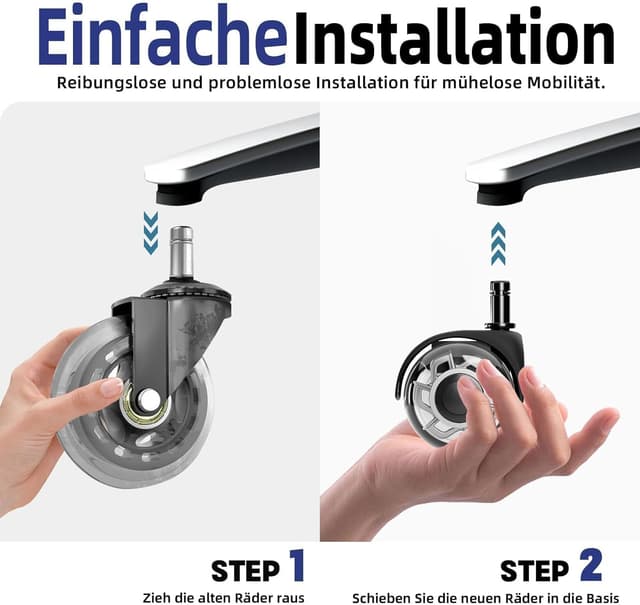 EinfacheInstallation

Reibungslose und problemlose Installation für mühelose Mobilität.

STEP 1
Zieh die alten Räder raus

STEP 2
Schieben Sie die neuen Räder in die Basis