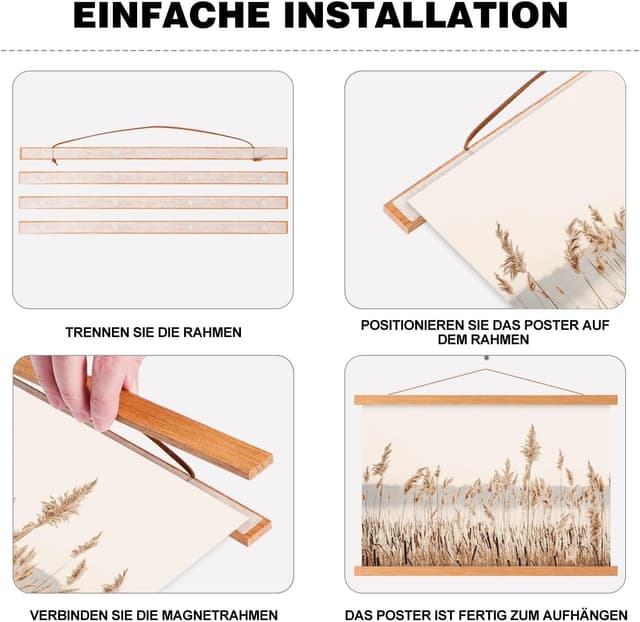 EINFACHE INSTALLATION

TRENNEN SIE DIE RAHMEN

POSITIONIEREN SIE DAS POSTER AUF DEM RAHMEN

VERBINDEN SIE DIE MAGNETRAHMEN

DAS POSTER IST FERTIG ZUM AUFHÄNGEN