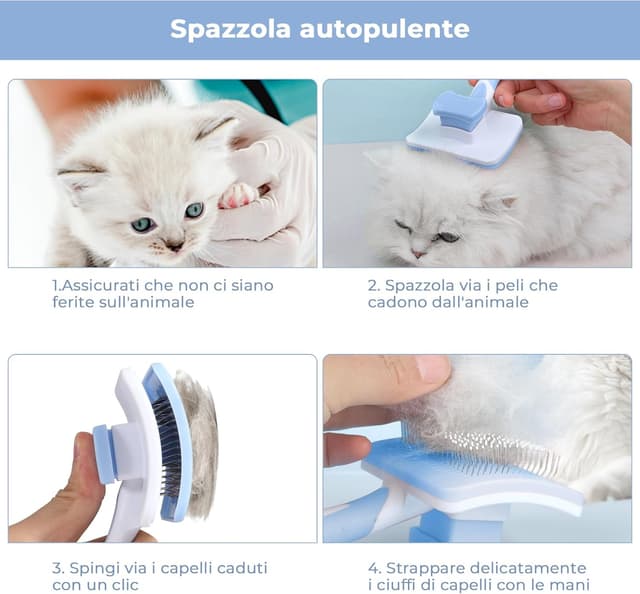 Spazzola autopulente

1.Assicurati che non ci siano ferite sull'animale

2. Spazzola via i peli che cadono dall'animale

3. Spingi via i capelli caduti con un clic

4. Strappare delicatamente i ciuffi di capelli con le mani