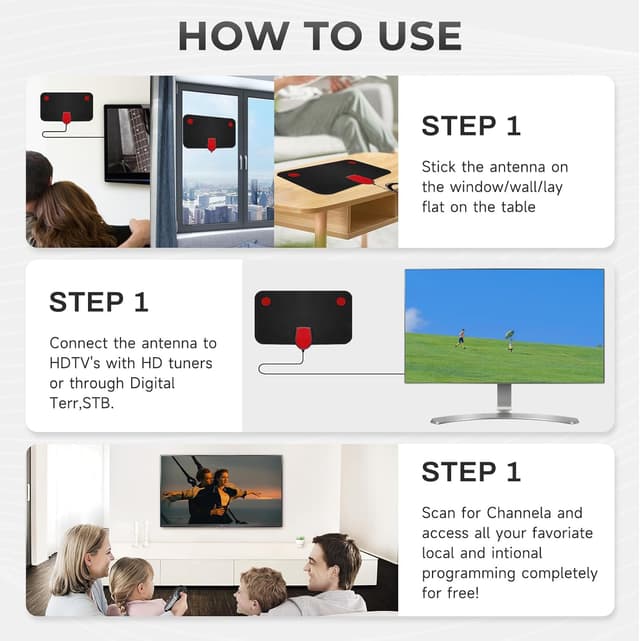 HOW TO USE

STEP 1

Stick the antenna on the window/wall/lay flat on the table

STEP 1

Connect the antenna to HDTV's with HD tuners or through Digital Terr,STB.

STEP 1

Scan for Channela and access all your favoriate local and intional programming completely for free!